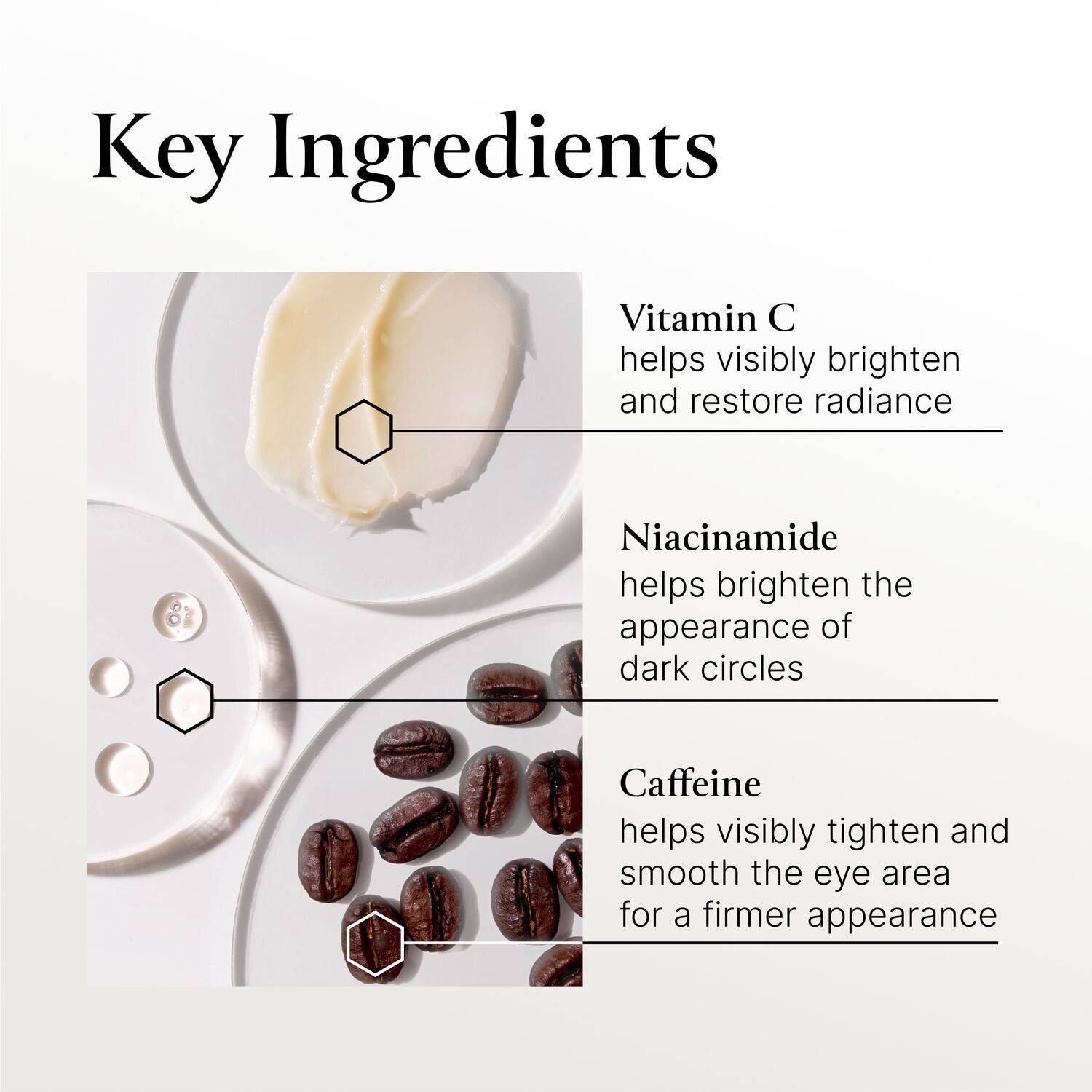 Key Ingredients

Vitamin C
helps visibly brighten and restore radiance

Niacinamide
helps brighten the appearance of dark circles

Caffeine
helps visibly tighten and smooth the eye area for a firmer appearance